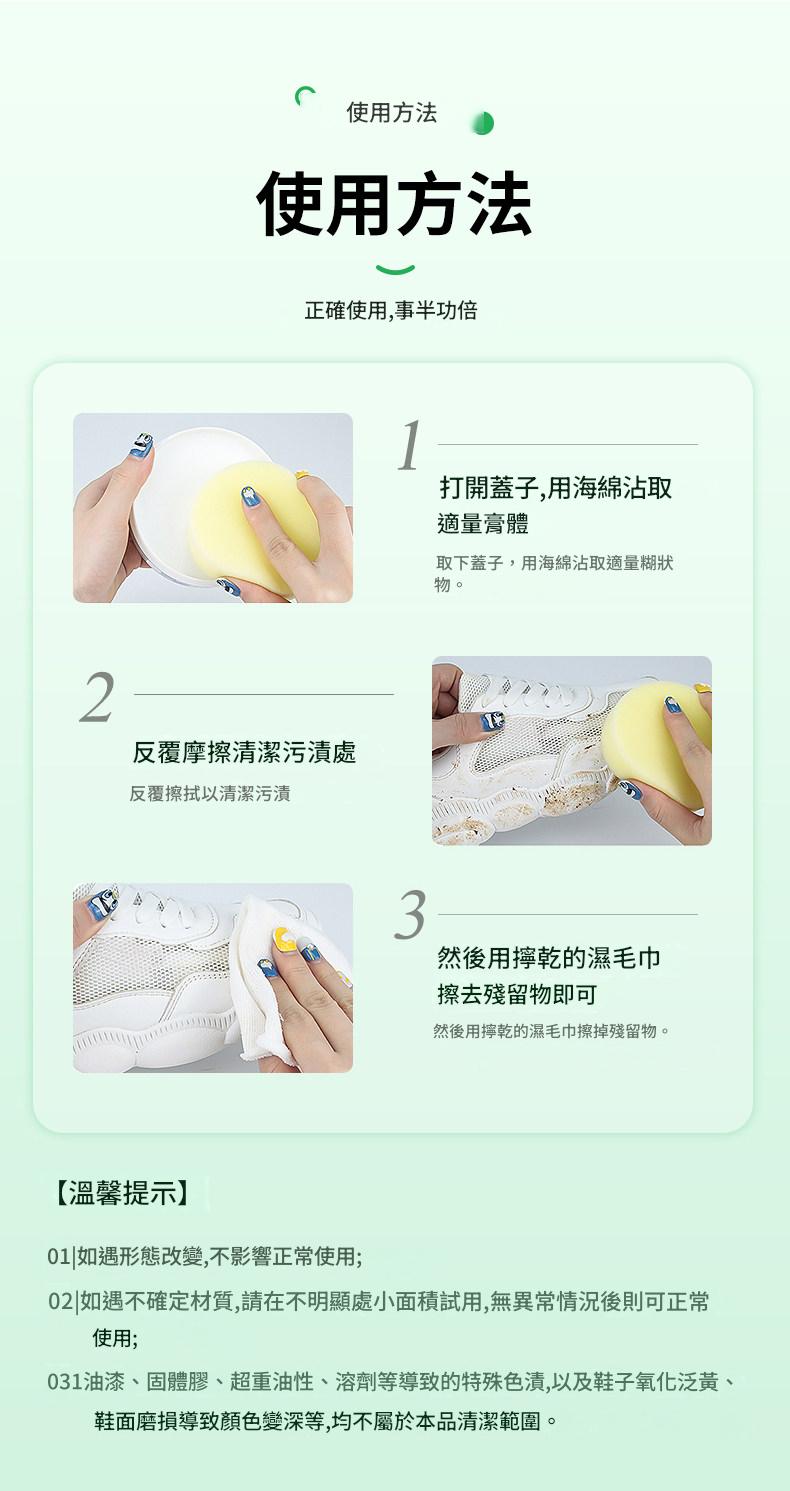 使用方法

使用方法

正確使用,事半功倍

1

打開蓋子,用海綿沾取適量膏體

取下蓋子，用海綿沾取適量糊狀物。

2

反覆摩擦清潔污漬處

反覆擦拭以清潔污漬

3

然後用擰乾的濕毛巾擦去殘留物即可

然後用擰乾的濕毛巾擦掉殘留物。

【溫馨提示】

01|如遇形態改變,不影響正常使用;

02|如遇不確定材質,請在不明顯處小面積試用,無異常情況後則可正常使用;

031油漆、固體膠、超重油性、溶劑等導致的特殊色漬,以及鞋子氧化泛黃、鞋面磨損導致顏色變深等,均不屬於本品清潔範圍。